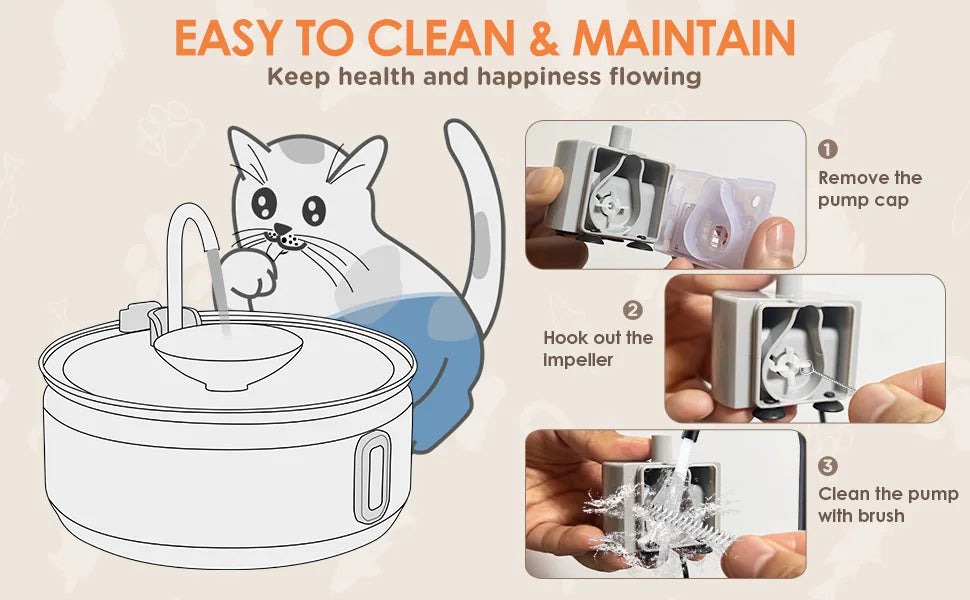 EASY TO CLEAN & MAINTAIN
Keep health and happiness flowing

1
Remove the pump cap

2
Hook out the impeller

3
Clean the pump with brush